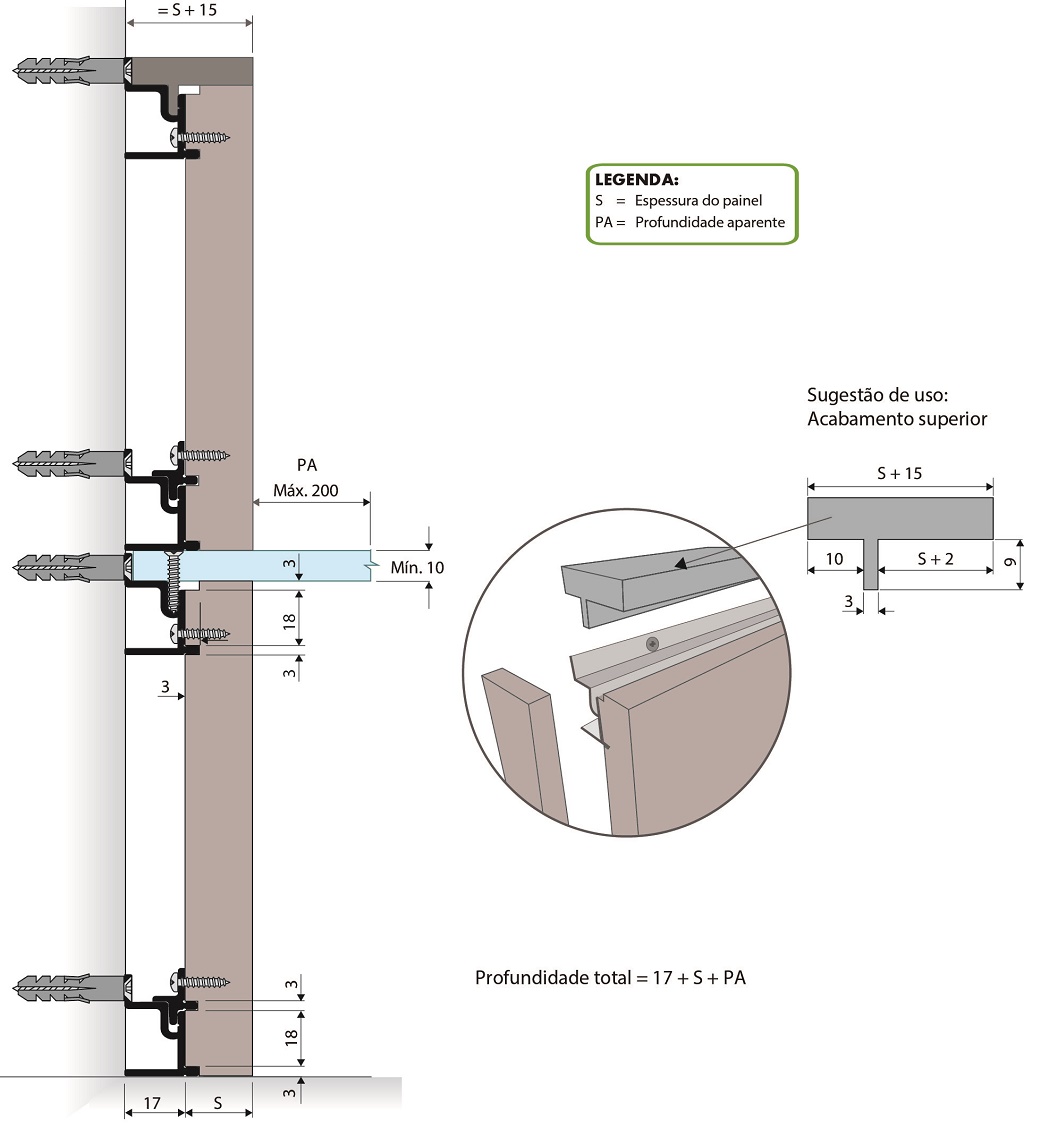 = S + 15

LEGENDA:
S = Espessura do painel
PA = Profundidade aparente

Sugestão de uso:
Acabamento superior

S + 15
10
S + 2
9
3

PA
Máx. 200
3
Mín. 10
18
3
3

Profundidade total = 17 + S + PA

3
18
3
17
S